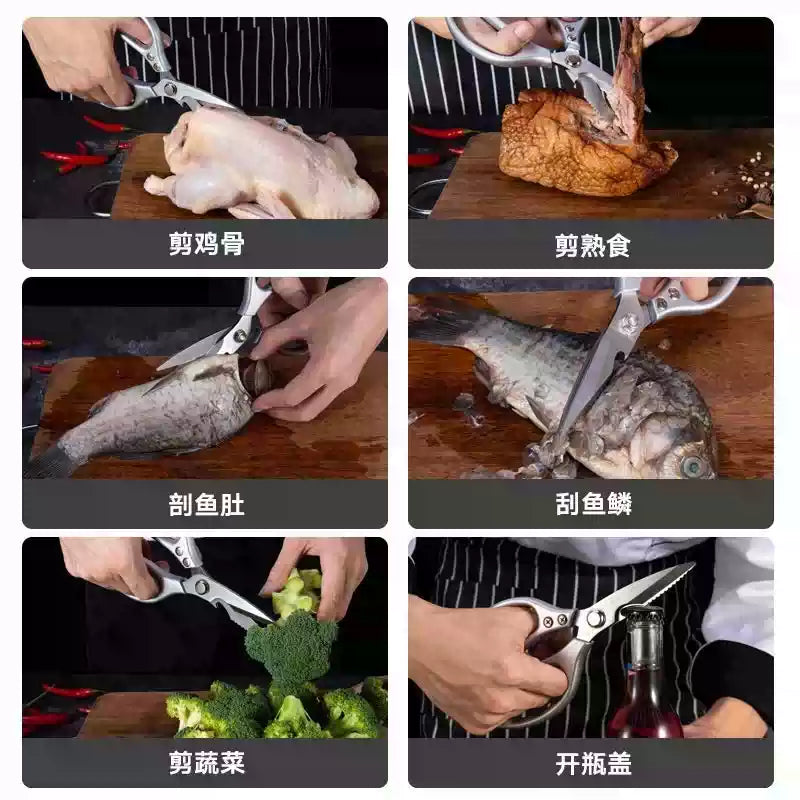 剪鸡骨

剪熟食

剖鱼肚

刮鱼鳞

剪蔬菜

开瓶盖